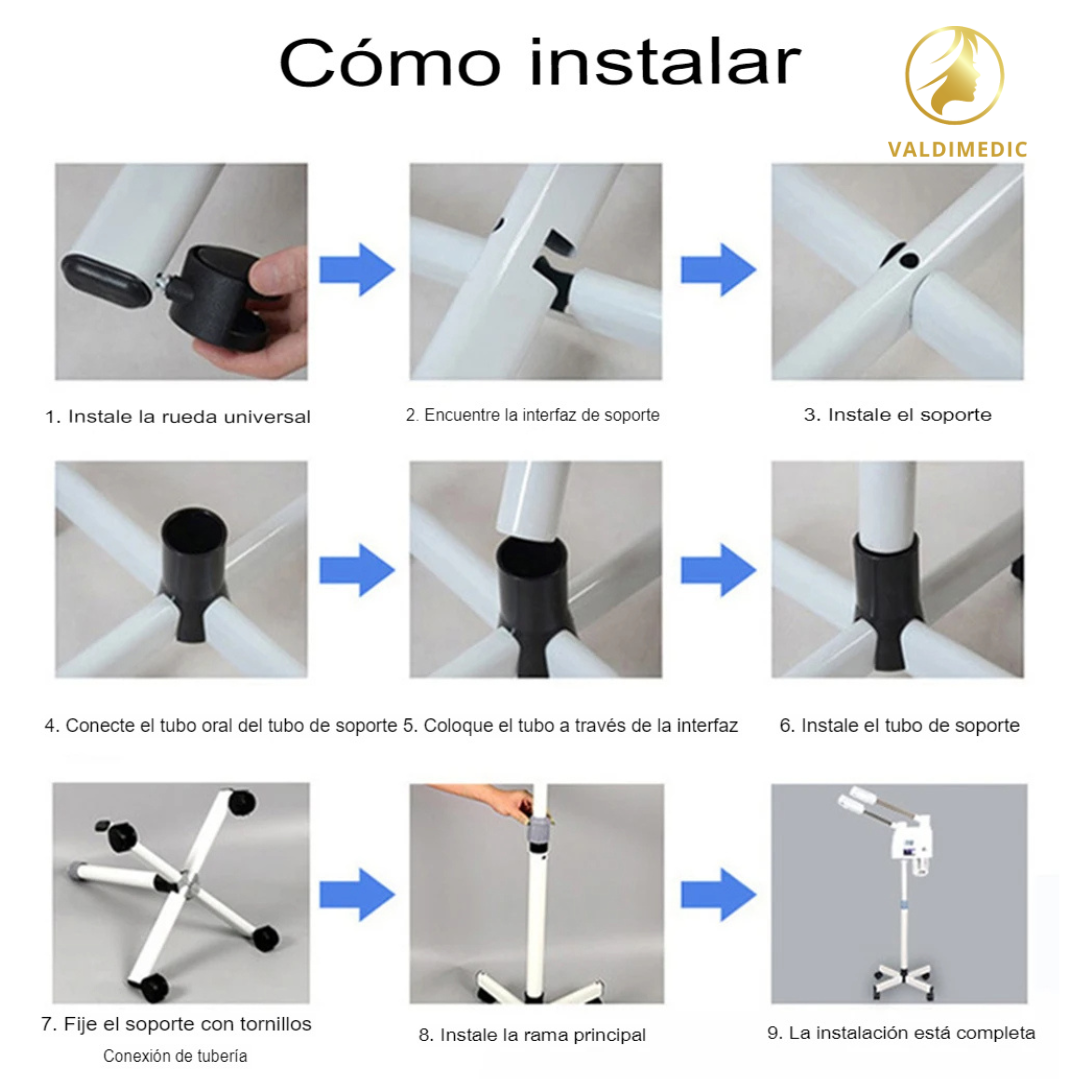 Cómo instalar

VALDIMEDIC

1. Instale la rueda universal

2. Encuentre la interfaz de soporte

3. Instale el soporte

4. Conecte el tubo oral del tubo de soporte

5. Coloque el tubo a través de la interfaz

6. Instale el tubo de soporte

7. Fije el soporte con tornillos
Conexión de tubería

8. Instale la rama principal

9. La instalación está completa