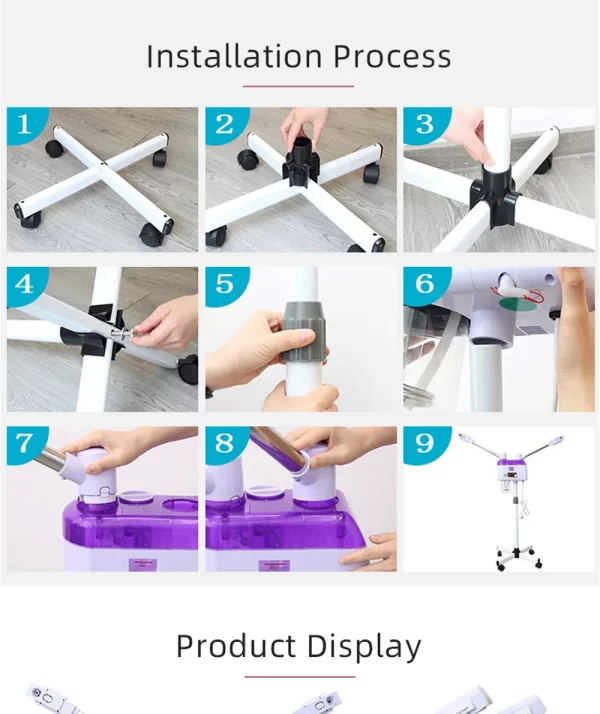 Installation Process

1

2

3

4

5

6

7

8

9

Product Display